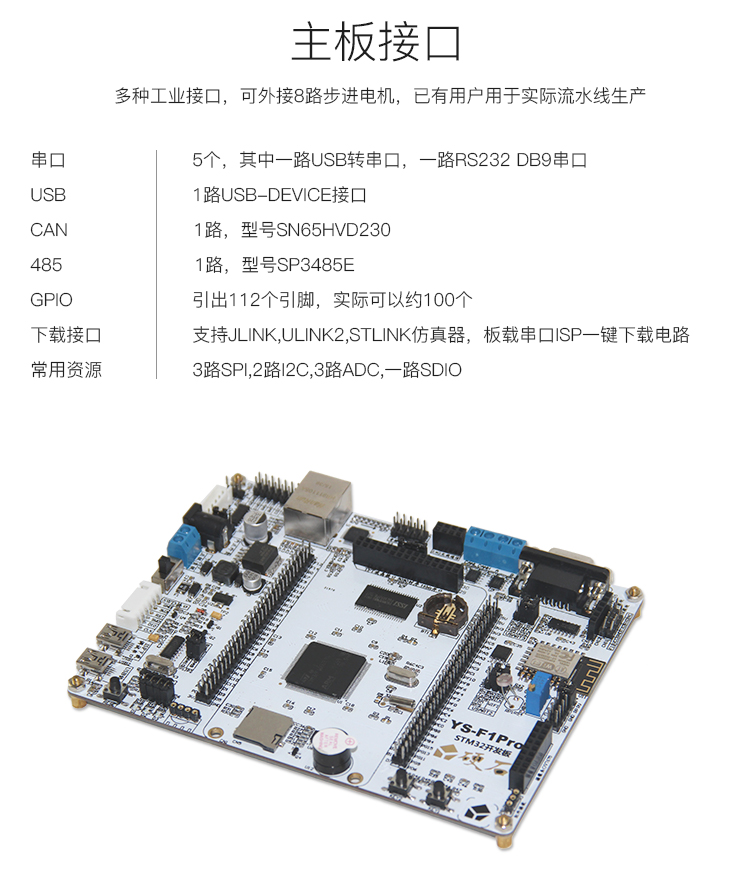 主板接口

多种工业接口，可外接8路步进电机，已有用户用于实际流水线生产

| 串口 | 5个，其中一路USB转串口，一路RS232 DB9串口 |
|---|---|
| USB | 1路USB-DEVICE接口 |
| CAN | 1路，型号SN65HVD230 |
| 485 | 1路，型号SP3485E |
| GPIO | 引出112个引脚，实际可以约100个 |
| 下载接口 | 支持JLINK,ULINK2,STLINK仿真器，板载串口ISP一键下载电路 |
| 常用资源 | 3路SPI,2路I2C,3路ADC,一路SDIO |

YS-F1Pro
STM32开发板